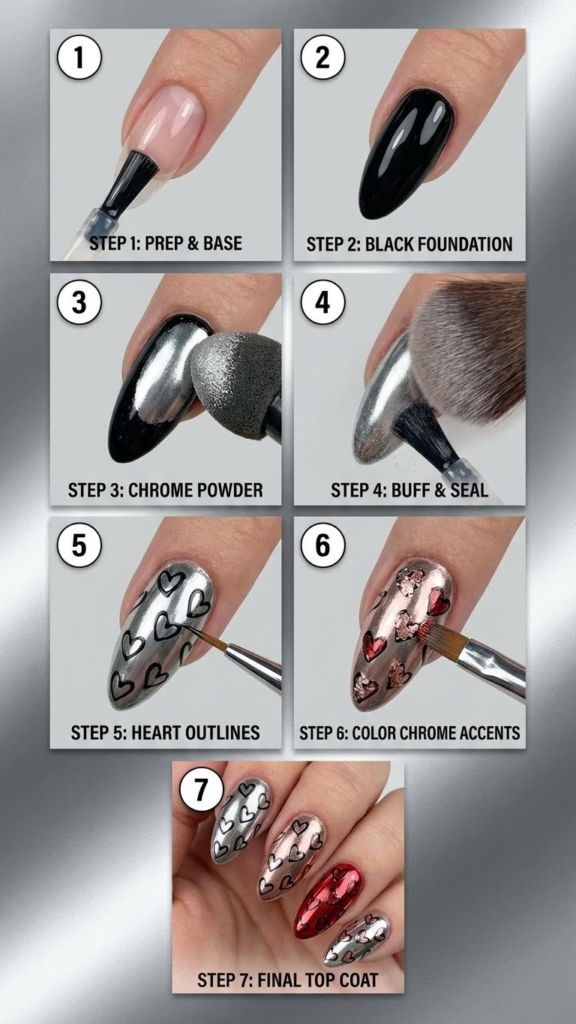 1
STEP 1: PREP & BASE

2
STEP 2: BLACK FOUNDATION

3
STEP 3: CHROME POWDER

4
STEP 4: BUFF & SEAL

5
STEP 5: HEART OUTLINES

6
STEP 6: COLOR CHROME ACCENTS

7
STEP 7: FINAL TOP COAT